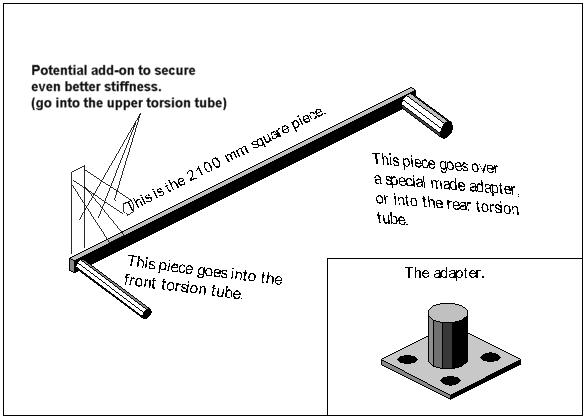 Potential add-on to secure even better stiffness. (go into the upper torsion tube)

This is the 2100 mm square piece.

This piece goes over a special made adapter, or into the rear torsion tube.

This piece goes into the front torsion tube.

The adapter.